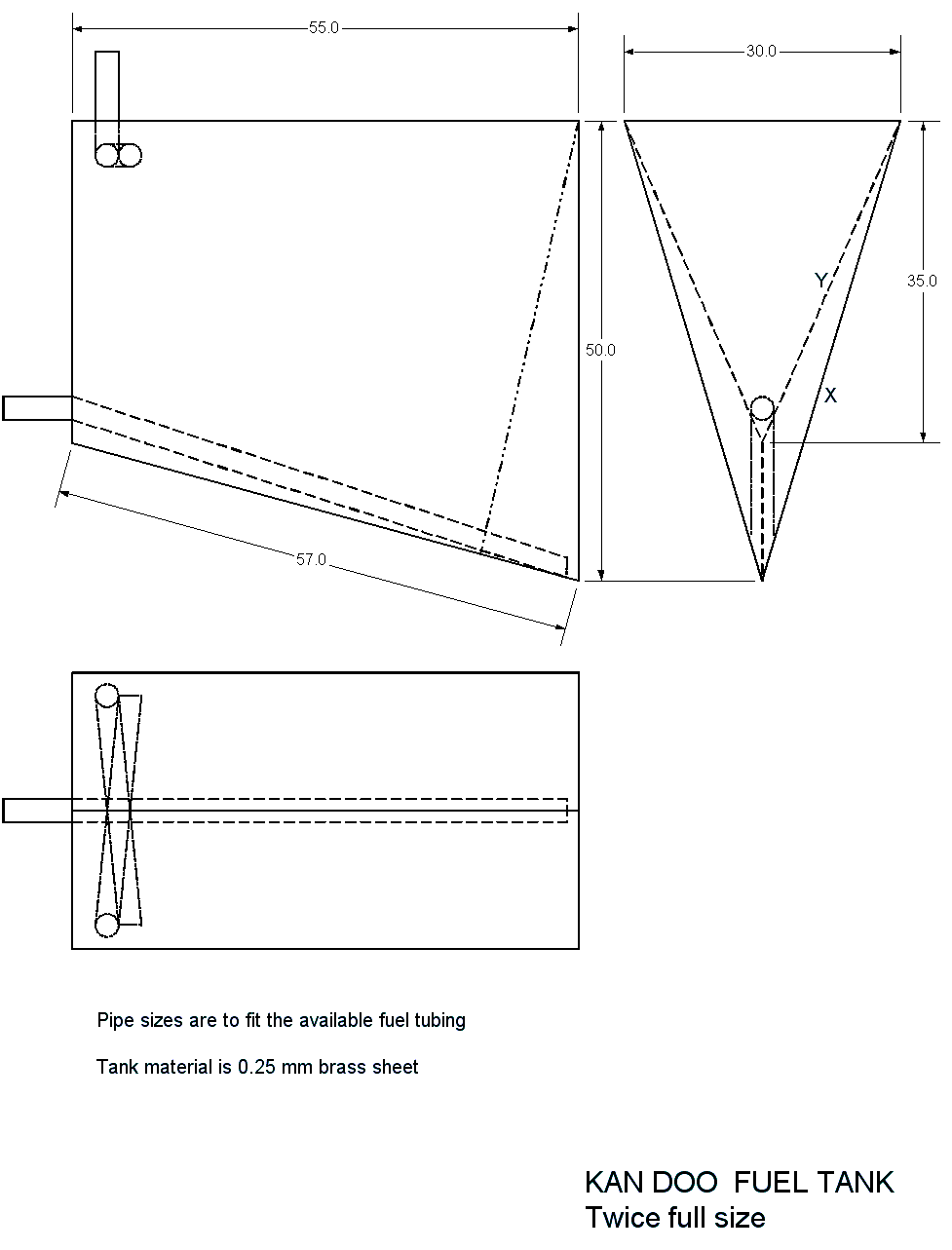 55.0

30.0

Y

35.0

50.0

X

57.0

Pipe sizes are to fit the available fuel tubing

Tank material is 0.25 mm brass sheet

KAN DOO FUEL TANK
Twice full size